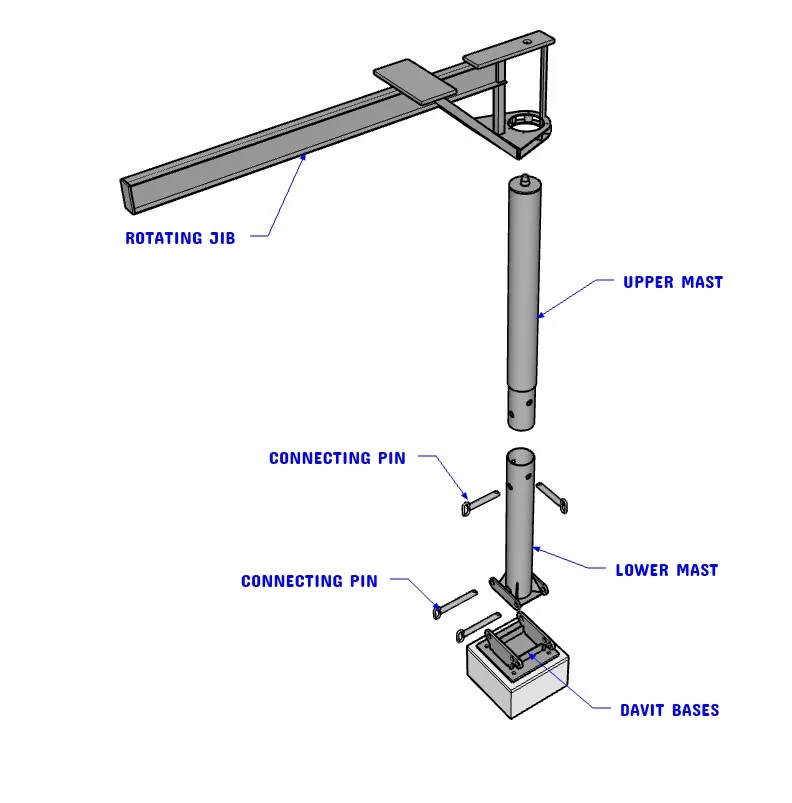 ROTATING JIB

UPPER MAST

CONNECTING PIN

LOWER MAST

CONNECTING PIN

DAVIT BASES