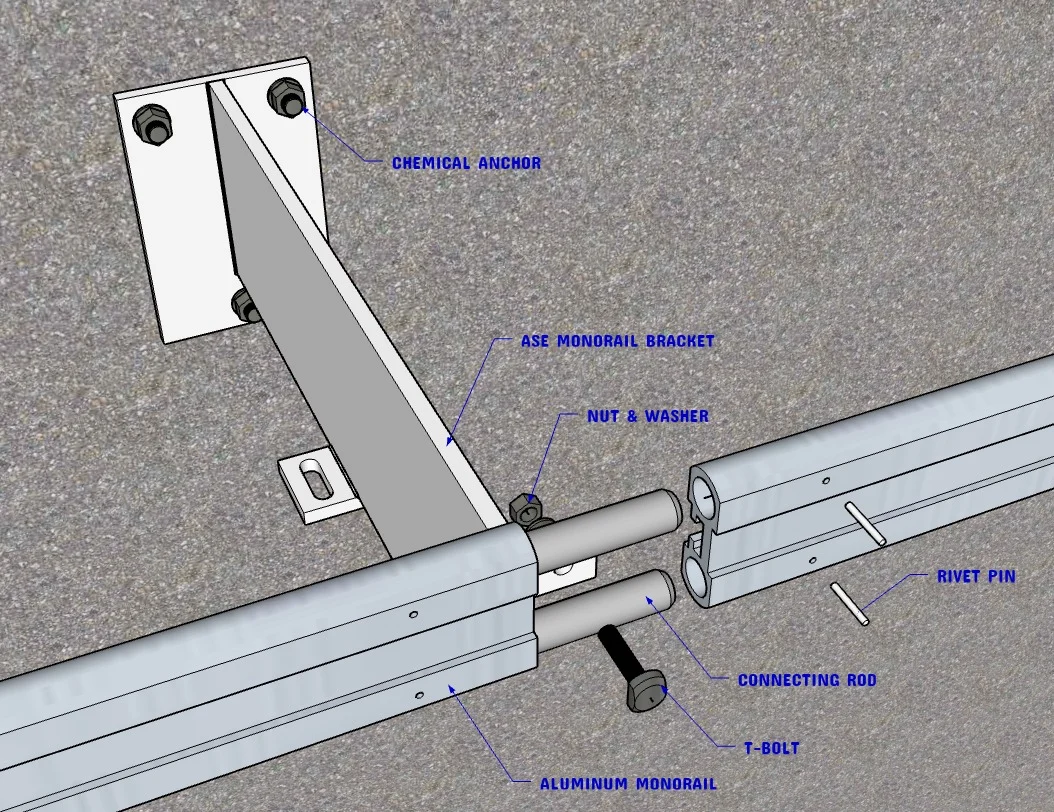 CHEMICAL ANCHOR

ASE MONORAIL BRACKET

NUT & WASHER

RIVET PIN

CONNECTING ROD

T-BOLT

ALUMINUM MONORAIL